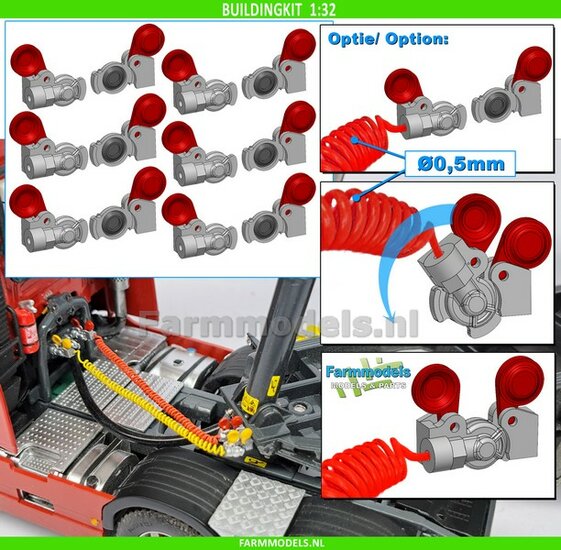 BUILDINGKIT 1:32

Optie/ Option:

Ø0,5mm

Farmmodels.nl

Farmmodels
MODELS & PARTS

FARMMODELS.NL