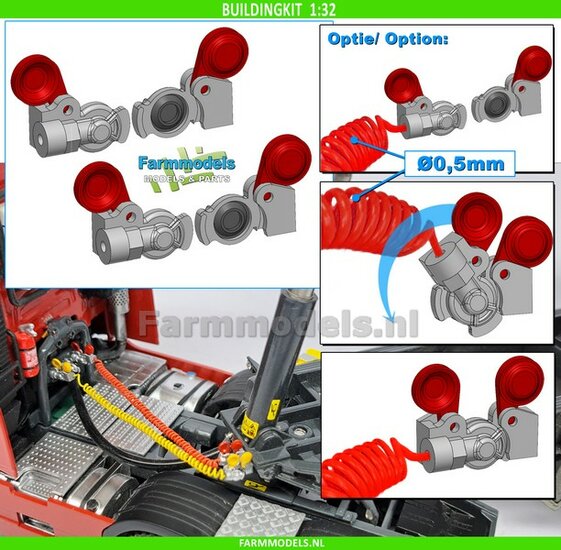 BUILDINGKIT 1:32

Farmmodels
MODELS & PARTS

Optie/ Option:

Ø0,5mm

Farmmodels.nl

FARMMODELS.NL