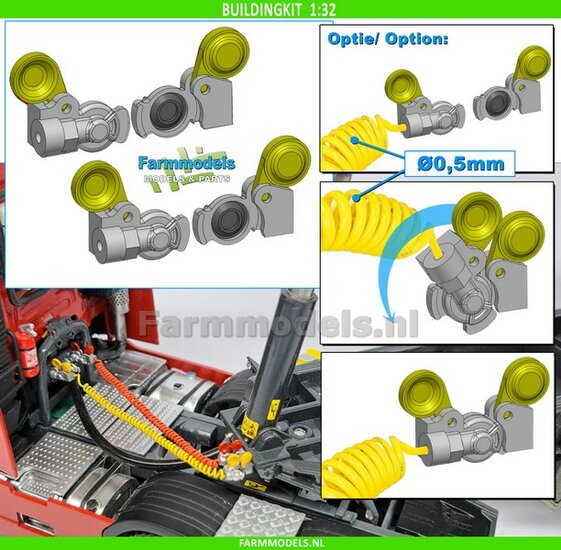 BUILDINGKIT 1:32

Farmmodels
MODELS & PARTS

Optie/ Option:

Ø0,5mm

Farmmodels.nl

FARMMODELS.NL