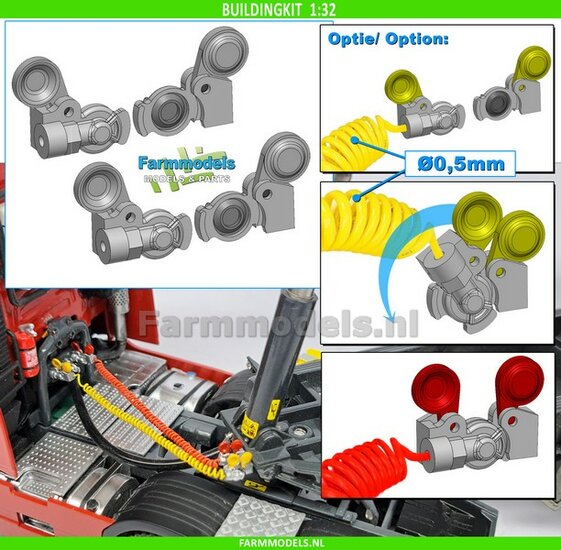 BUILDINGKIT 1:32

Farmmodels
MODELS & PARTS

Optie/ Option:

Ø0,5mm

Farmmodels.nl

FARMMODELS.NL