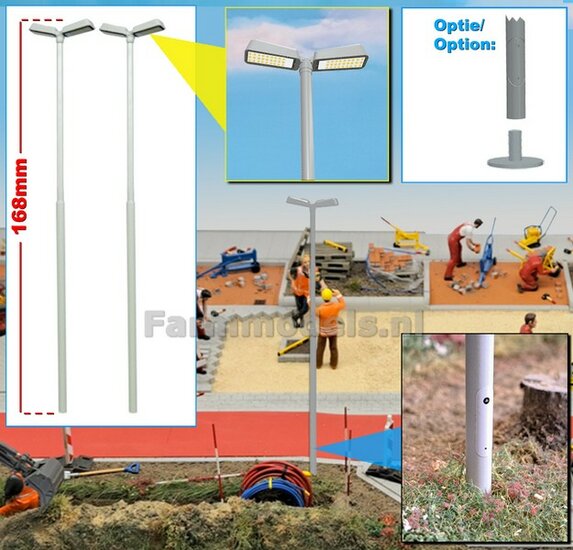 168mm

Optie/
Option:

Farmmodels.nl