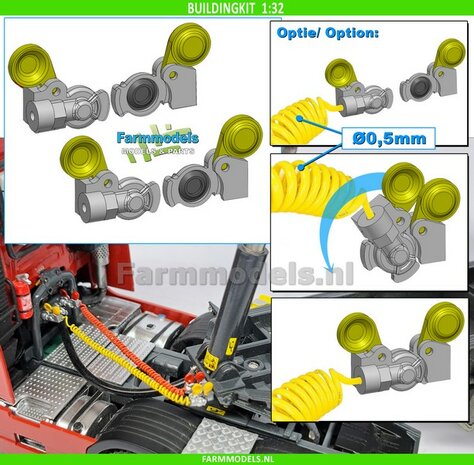 BUILDINGKIT 1:32

Farmmodels
MODELS & PARTS

Optie/ Option:

Ø0,5mm

Farmmodels.nl

FARMMODELS.NL