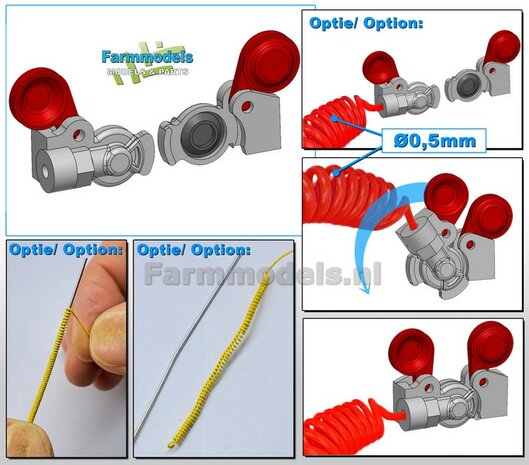 Farmmodels
MODELS & PARTS

Optie/ Option:

Ø0,5mm

Optie/ Option:

Optie/ Option:

Farmmodels.nl