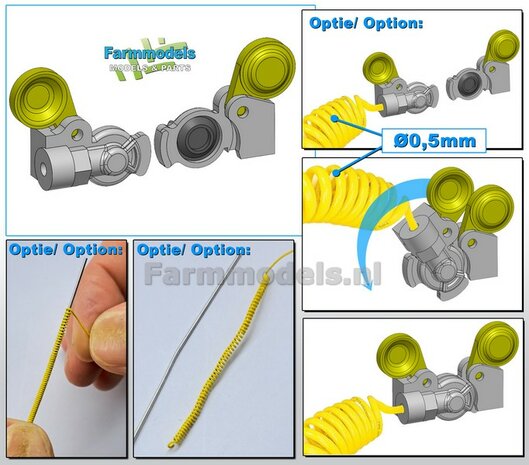 Farmmodels
MODELS & PARTS

Optie/ Option:

Ø0,5mm

Optie/ Option:

Optie/ Option:

Farmmodels.nl